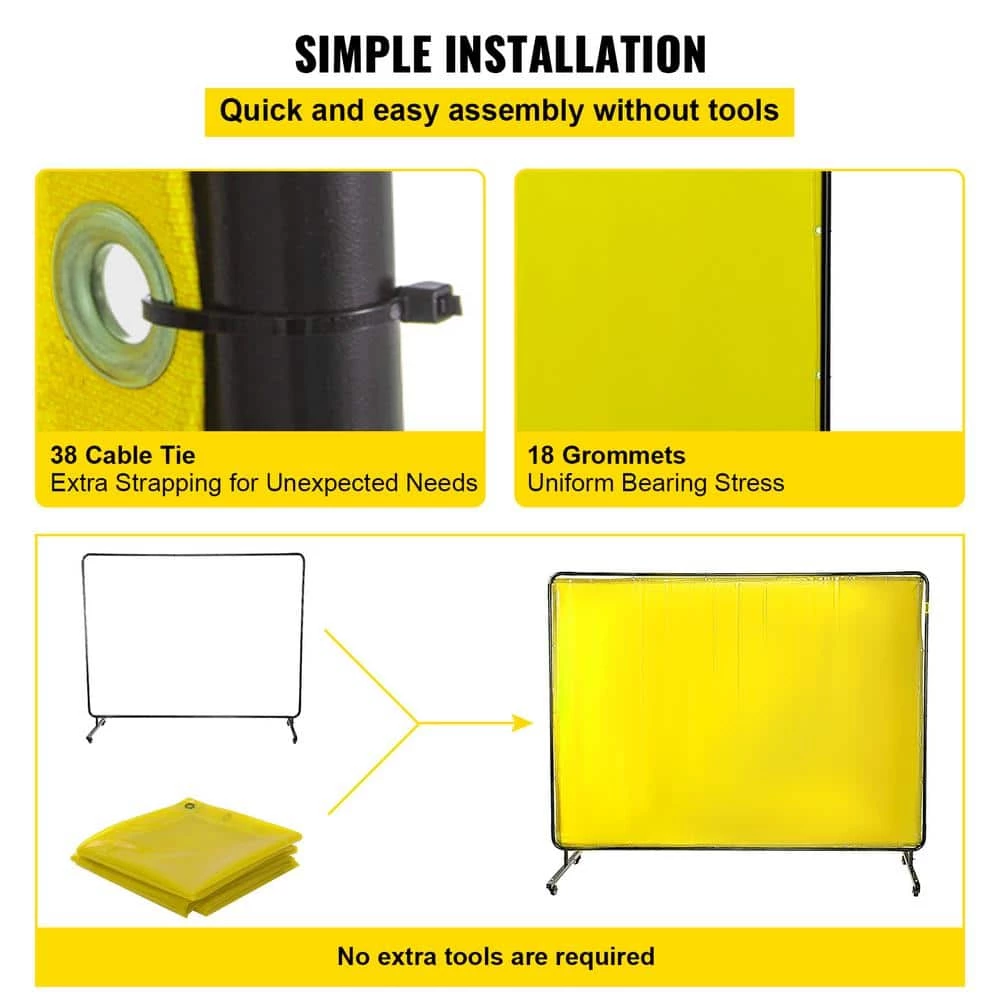 SIMPLE INSTALLATION

Quick and easy assembly without tools

38 Cable Tie
Extra Strapping for Unexpected Needs

18 Grommets
Uniform Bearing Stress

No extra tools are required