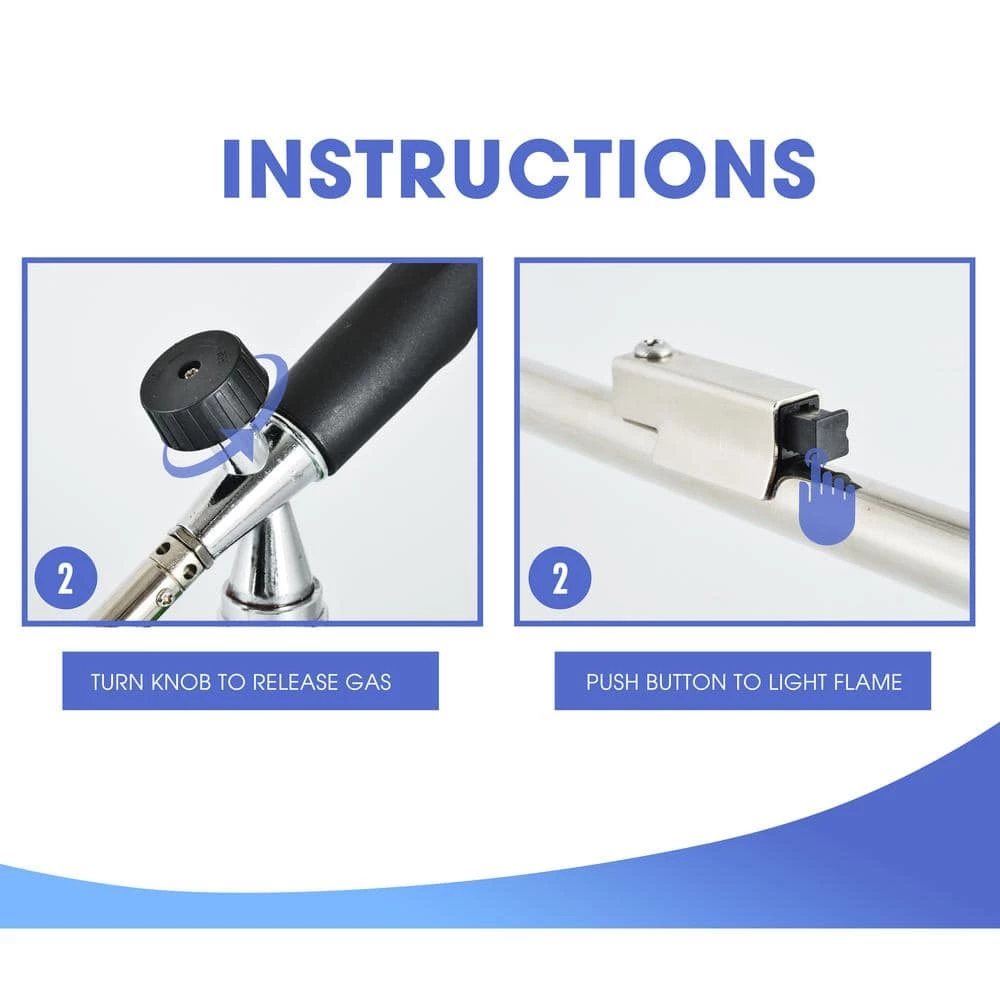 INSTRUCTIONS

2

TURN KNOB TO RELEASE GAS

2

PUSH BUTTON TO LIGHT FLAME