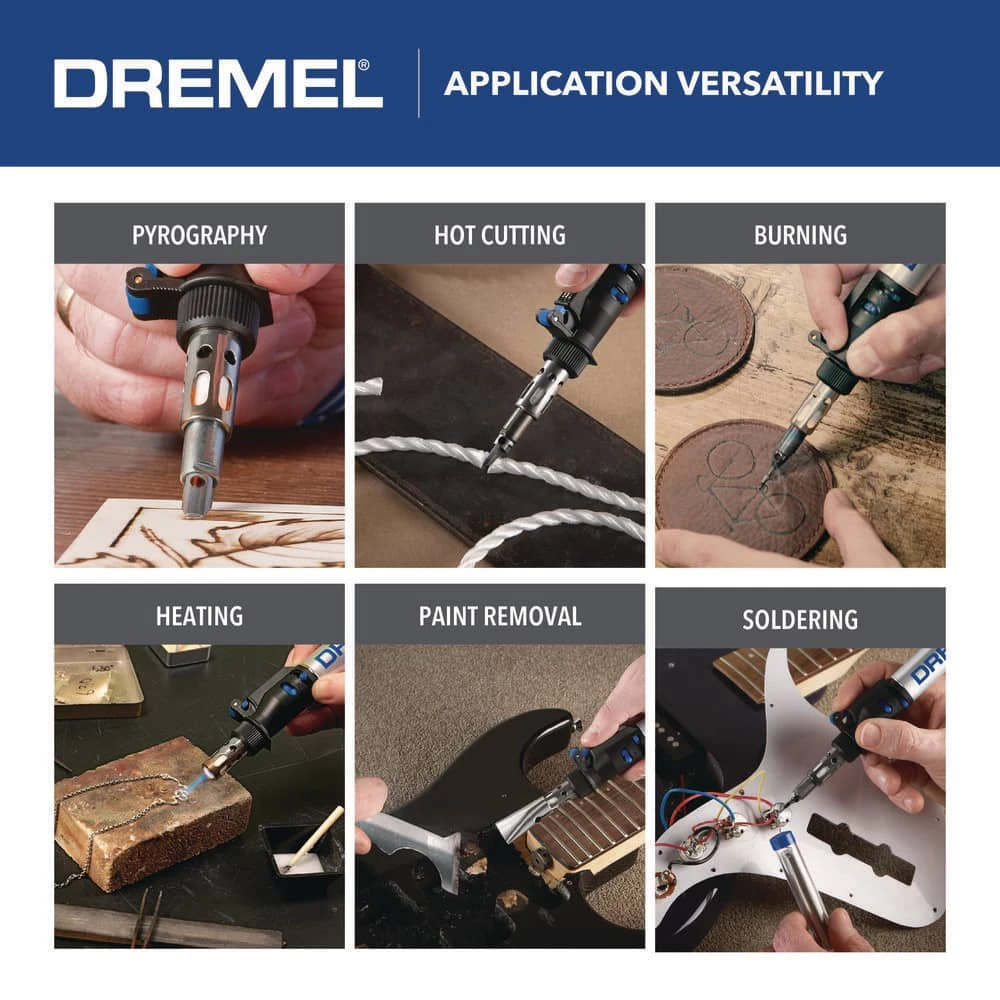 DREMEL® APPLICATION VERSATILITY

PYROGRAPHY

HOT CUTTING

BURNING

HEATING

PAINT REMOVAL

SOLDERING